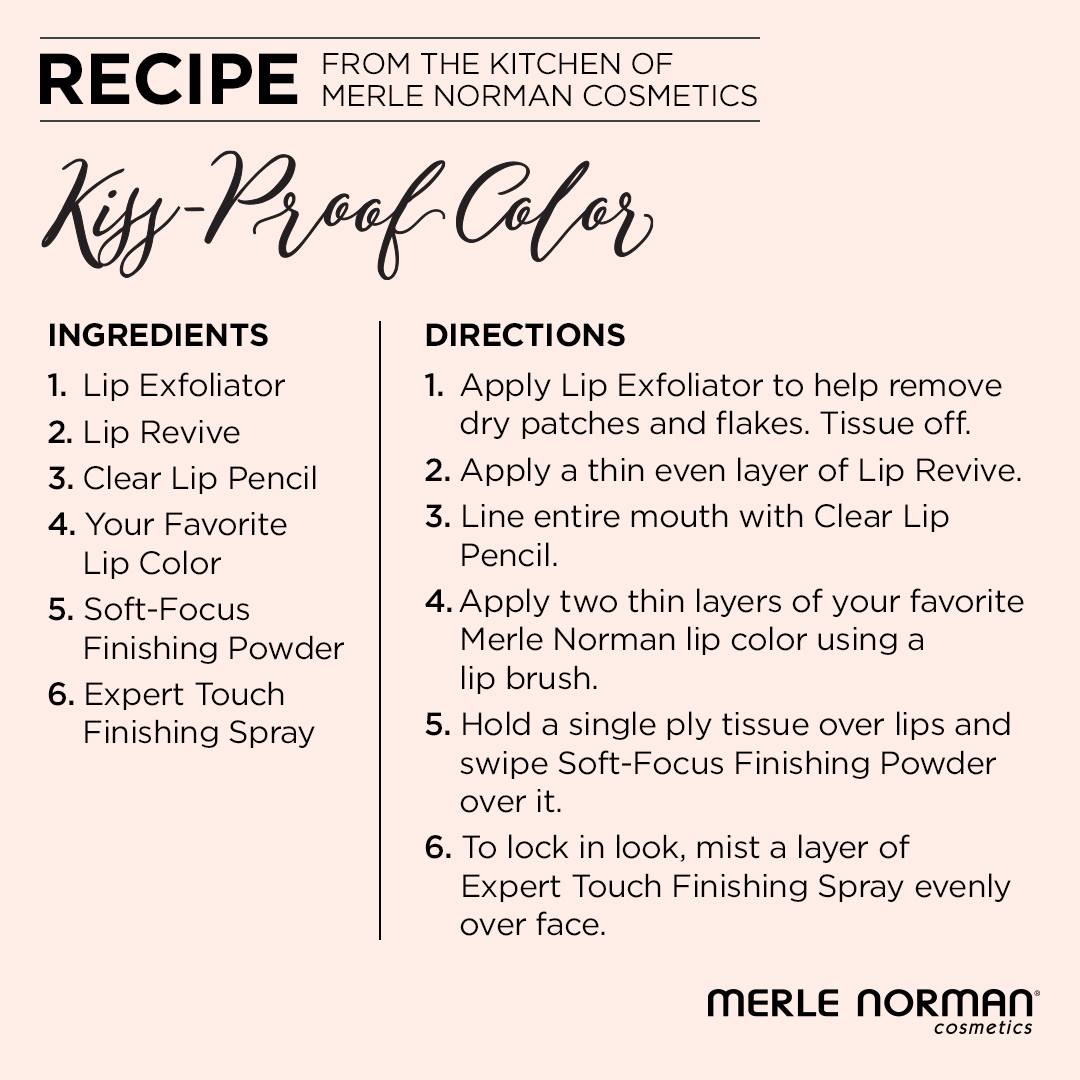 RECIPE FROM THE KITCHEN OF MERLE NORMAN COSMETICS

Kiss-Proof Color

INGREDIENTS

1. Lip Exfoliator
2. Lip Revive
3. Clear Lip Pencil
4. Your Favorite Lip Color
5. Soft-Focus Finishing Powder
6. Expert Touch Finishing Spray

DIRECTIONS

1. Apply Lip Exfoliator to help remove dry patches and flakes. Tissue off.
2. Apply a thin even layer of Lip Revive.
3. Line entire mouth with Clear Lip Pencil.
4. Apply two thin layers of your favorite Merle Norman lip color using a lip brush.
5. Hold a single ply tissue over lips and swipe Soft-Focus Finishing Powder over it.
6. To lock in look, mist a layer of Expert Touch Finishing Spray evenly over face.

MERLE NORMAN® cosmetics