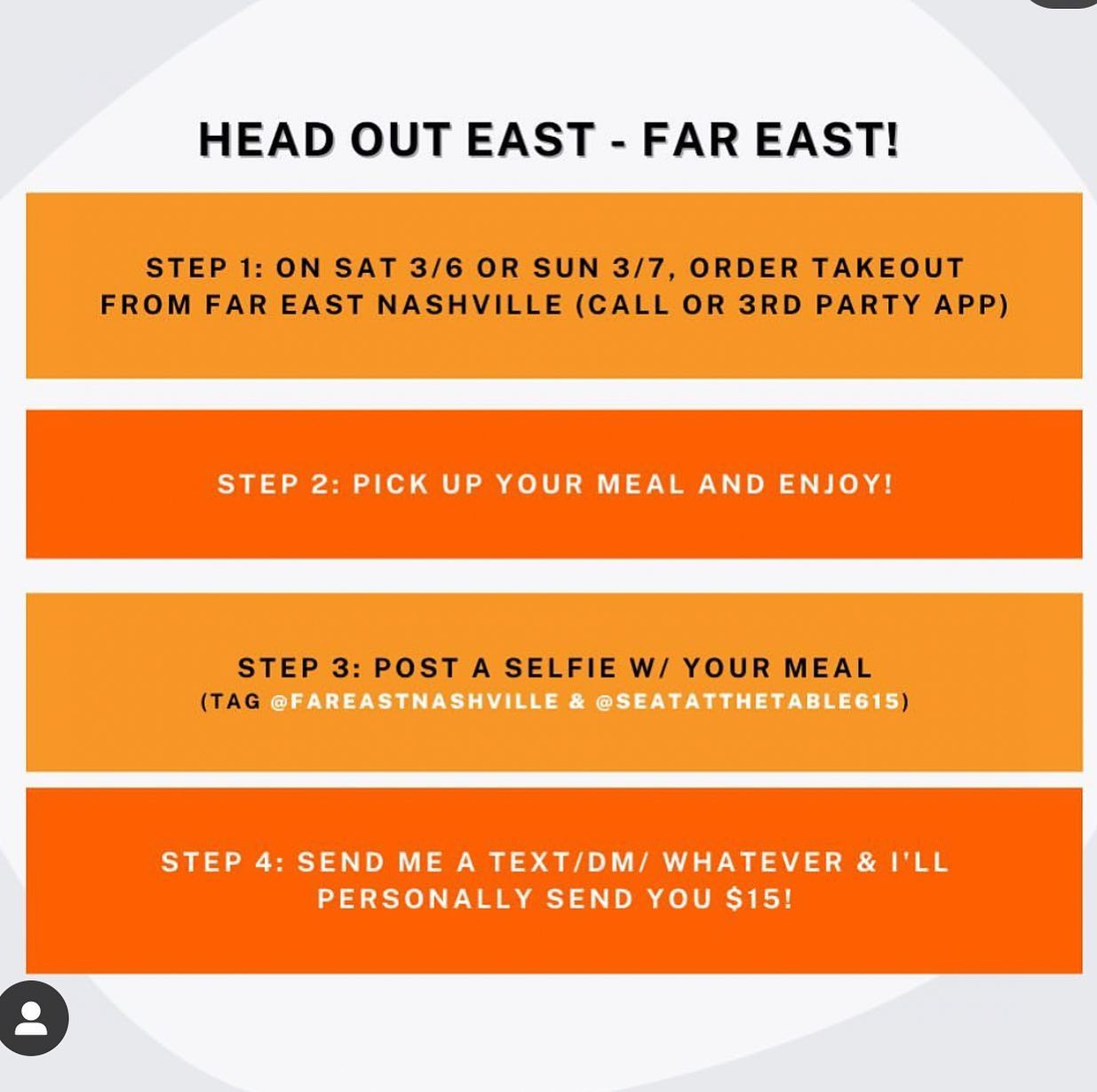 HEAD OUT EAST - FAR EAST!

STEP 1: ON SAT 3/6 OR SUN 3/7, ORDER TAKEOUT FROM FAR EAST NASHVILLE (CALL OR 3RD PARTY APP)

STEP 2: PICK UP YOUR MEAL AND ENJOY!

STEP 3: POST A SELFIE W/ YOUR MEAL
(TAG @FAREASTNASHVILLE & @SEATATTHETABLE615)

STEP 4: SEND ME A TEXT/DM/ WHATEVER & I'LL PERSONALLY SEND YOU $15!