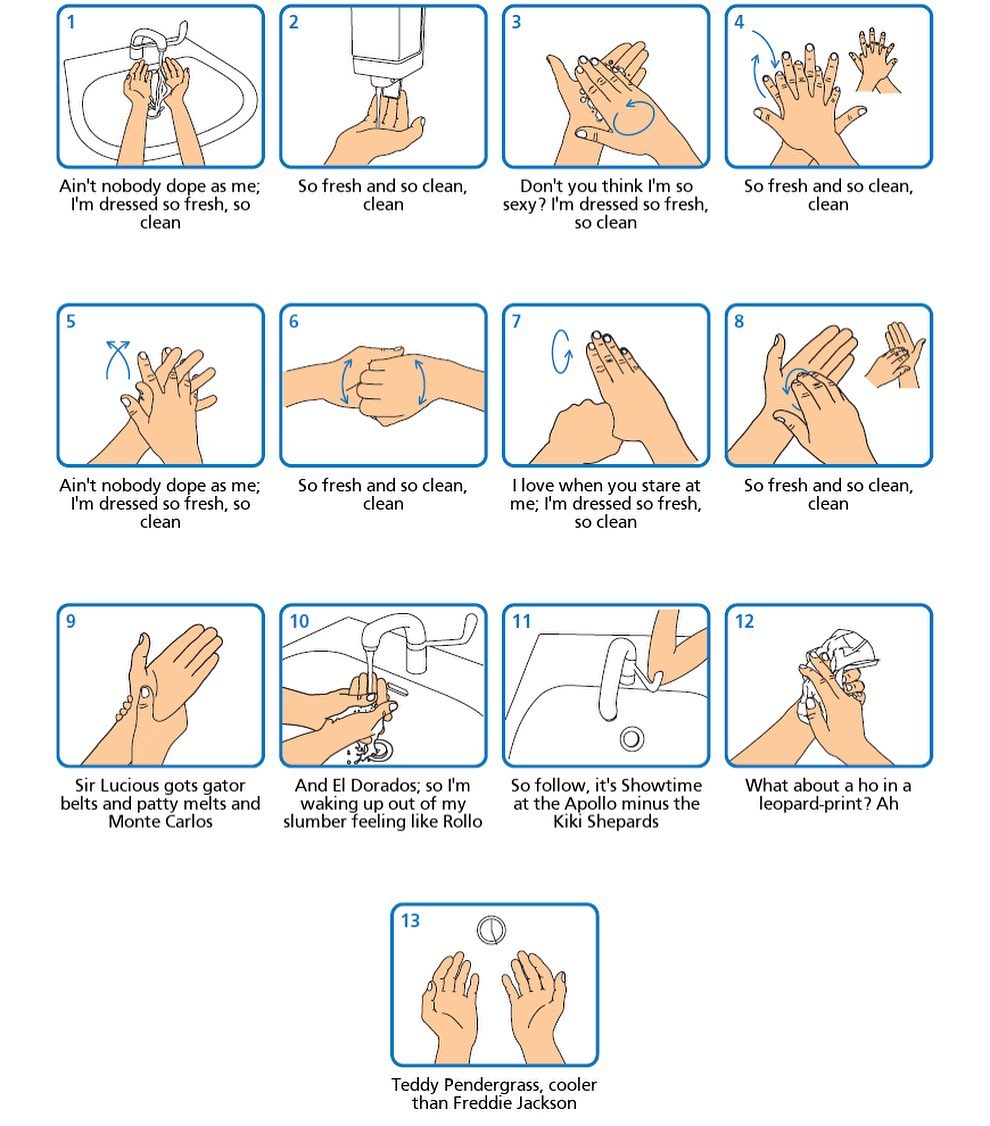 1
Ain't nobody dope as me; I'm dressed so fresh, so clean

2
So fresh and so clean, clean

3
Don't you think I'm so sexy? I'm dressed so fresh, so clean

4
So fresh and so clean, clean

5
Ain't nobody dope as me; I'm dressed so fresh, so clean

6
So fresh and so clean, clean

7
I love when you stare at me; I'm dressed so fresh, so clean

8
So fresh and so clean, clean

9
Sir Lucious gots gator belts and patty melts and Monte Carlos

10
And El Dorados; so I'm waking up out of my slumber feeling like Rollo

11
So follow, it's Showtime at the Apollo minus the Kiki Shepards

12
What about a ho in a leopard-print? Ah

13
Teddy Pendergrass, cooler than Freddie Jackson