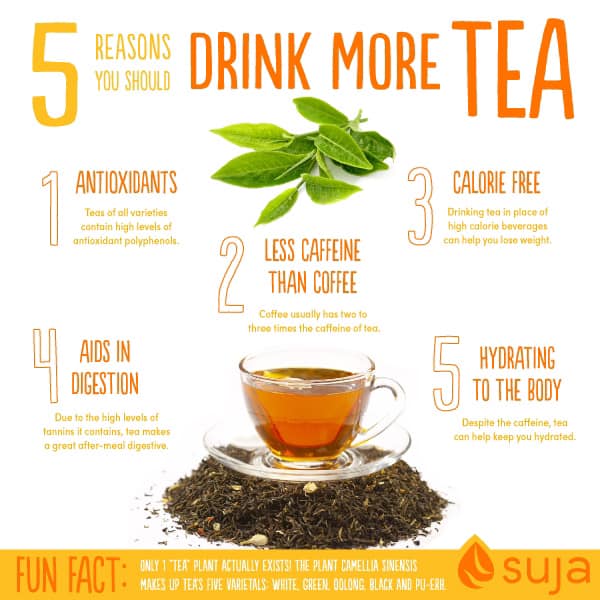 5 REASONS YOU SHOULD DRINK MORE TEA

1 ANTIOXIDANTS

Teas of all varieties contain high levels of antioxidant polyphenols.

2 LESS CAFFEINE THAN COFFEE

Coffee usually has two to three times the caffeine of tea.

3 CALORIE FREE

Drinking tea in place of high calorie beverages can help you lose weight.

4 AIDS IN DIGESTION

Due to the high levels of tannins it contains, tea makes a great after-meal digestive.

5 HYDRATING TO THE BODY

Despite the caffeine, tea can help keep you hydrated.

FUN FACT: ONLY 1 "TEA" PLANT ACTUALLY EXISTS! THE PLANT CAMELLIA SINENSIS MAKES UP TEA'S FIVE VARIETALS: WHITE, GREEN, OOLONG, BLACK AND PU-ERH.

suja