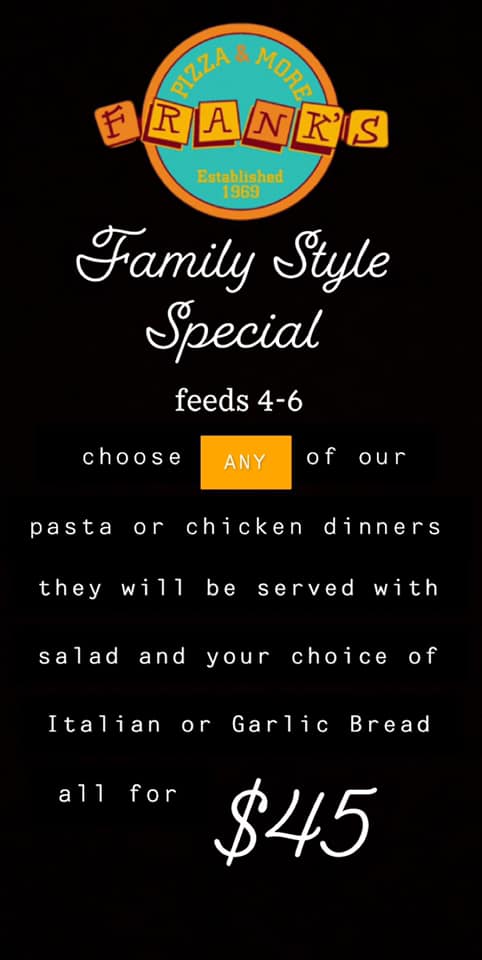 PIZZA & MORE
FRANK'S
Established
1969

Family Style Special

feeds 4-6

choose ANY of our pasta or chicken dinners they will be served with salad and your choice of Italian or Garlic Bread all for $45