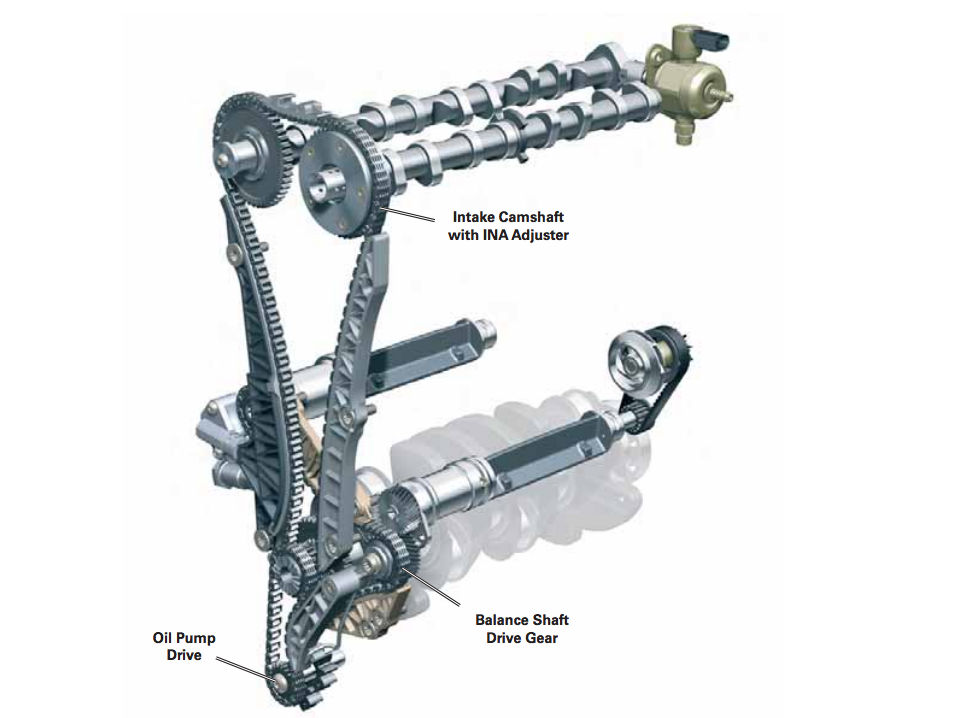 Intake Camshaft with INA Adjuster

Balance Shaft Drive Gear

Oil Pump Drive