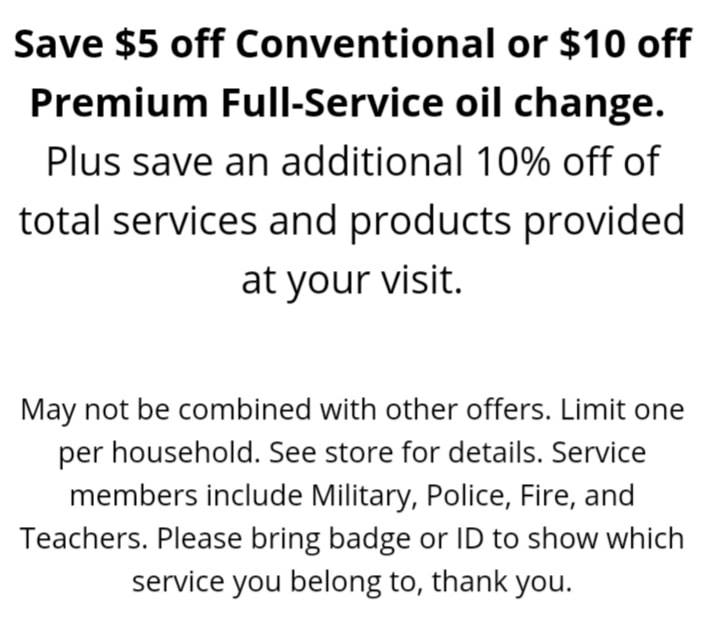 Save $5 off Conventional or $10 off Premium Full-Service oil change. Plus save an additional 10% off of total services and products provided at your visit.

May not be combined with other offers. Limit one per household. See store for details. Service members include Military, Police, Fire, and Teachers. Please bring badge or ID to show which service you belong to, thank you.