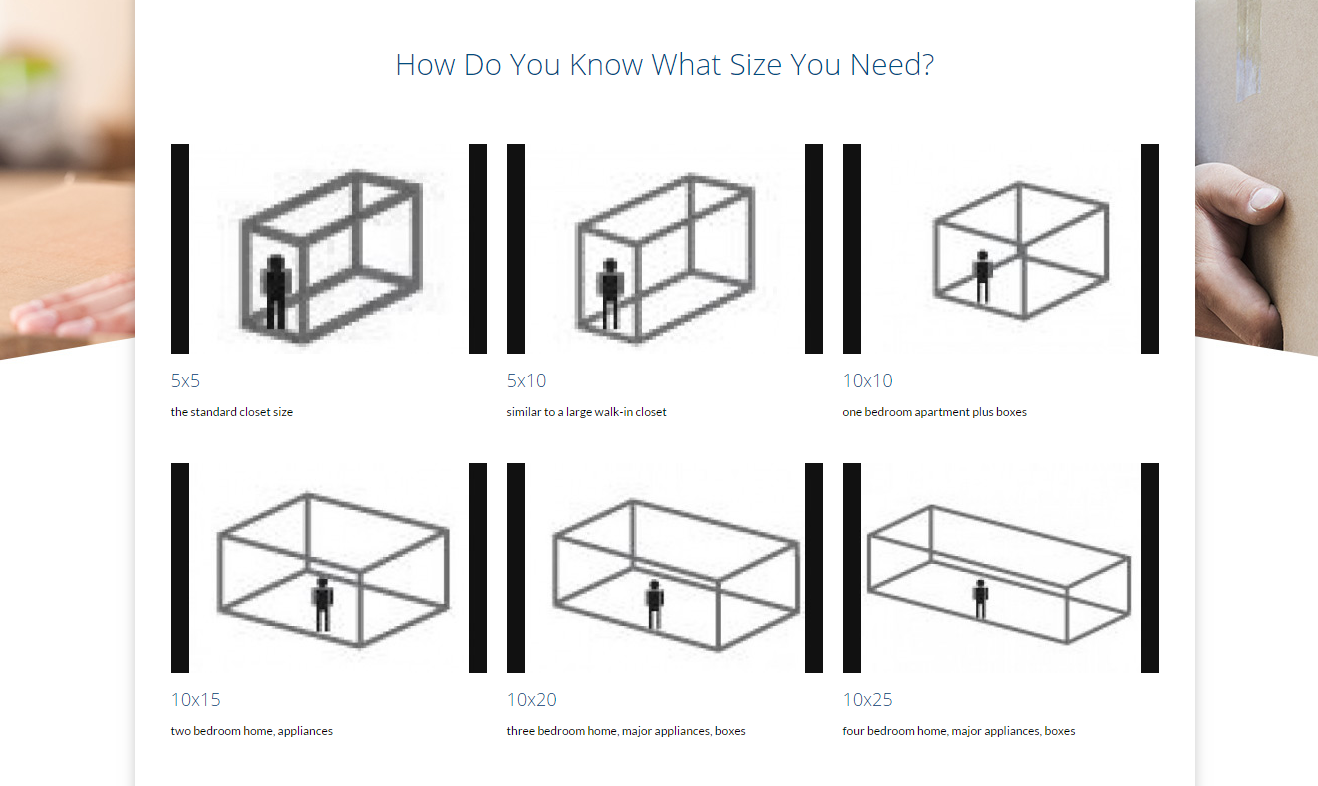 How Do You Know What Size You Need?

5x5

the standard closet size

5x10

similar to a large walk-in closet

10x10

one bedroom apartment plus boxes

10x15

two bedroom home, appliances

10x20

three bedroom home, major appliances, boxes

10x25

four bedroom home, major appliances, boxes