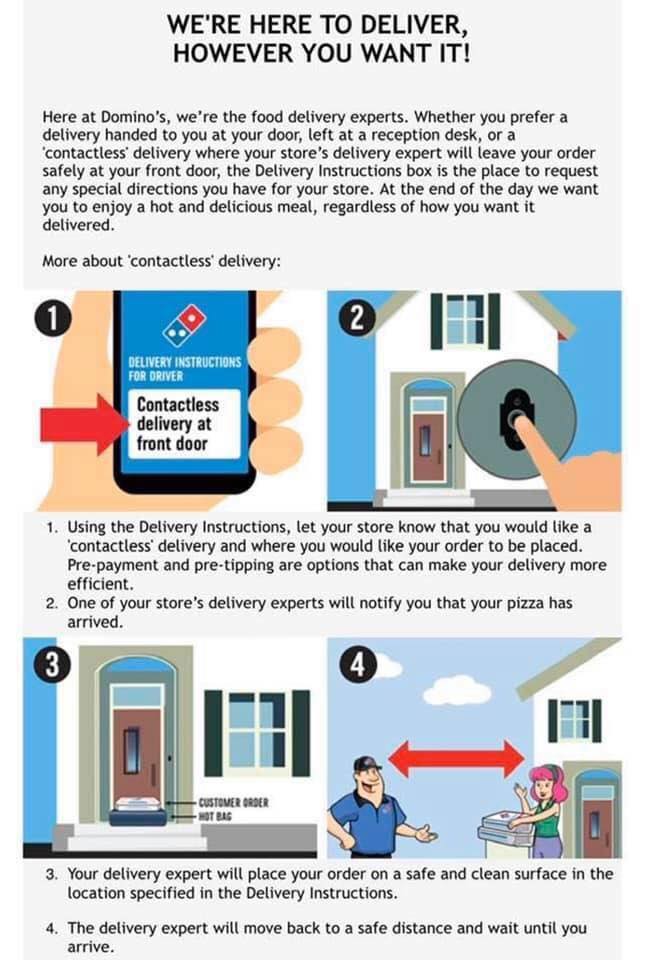 WE'RE HERE TO DELIVER, HOWEVER YOU WANT IT!

Here at Domino's, we're the food delivery experts. Whether you prefer a delivery handed to you at your door, left at a reception desk, or a 'contactless' delivery where your store's delivery expert will leave your order safely at your front door, the Delivery Instructions box is the place to request any special directions you have for your store. At the end of the day we want you to enjoy a hot and delicious meal, regardless of how you want it delivered.

More about 'contactless' delivery:

1

DELIVERY INSTRUCTIONS FOR DRIVER

Contactless delivery at front door

2

1. Using the Delivery Instructions, let your store know that you would like a 'contactless' delivery and where you would like your order to be placed. Pre-payment and pre-tipping are options that can make your delivery more efficient.
2. One of your store's delivery experts will notify you that your pizza has arrived.

3

CUSTOMER ORDER
HOT BAG

4

3. Your delivery expert will place your order on a safe and clean surface in the location specified in the Delivery Instructions.

4. The delivery expert will move back to a safe distance and wait until you arrive.